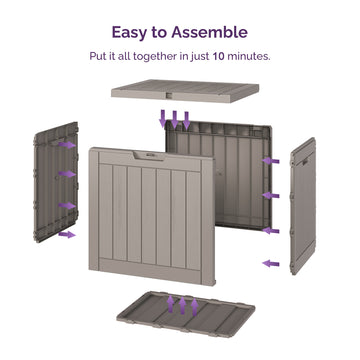 Easy to Assemble

Put it all together in just 10 minutes.