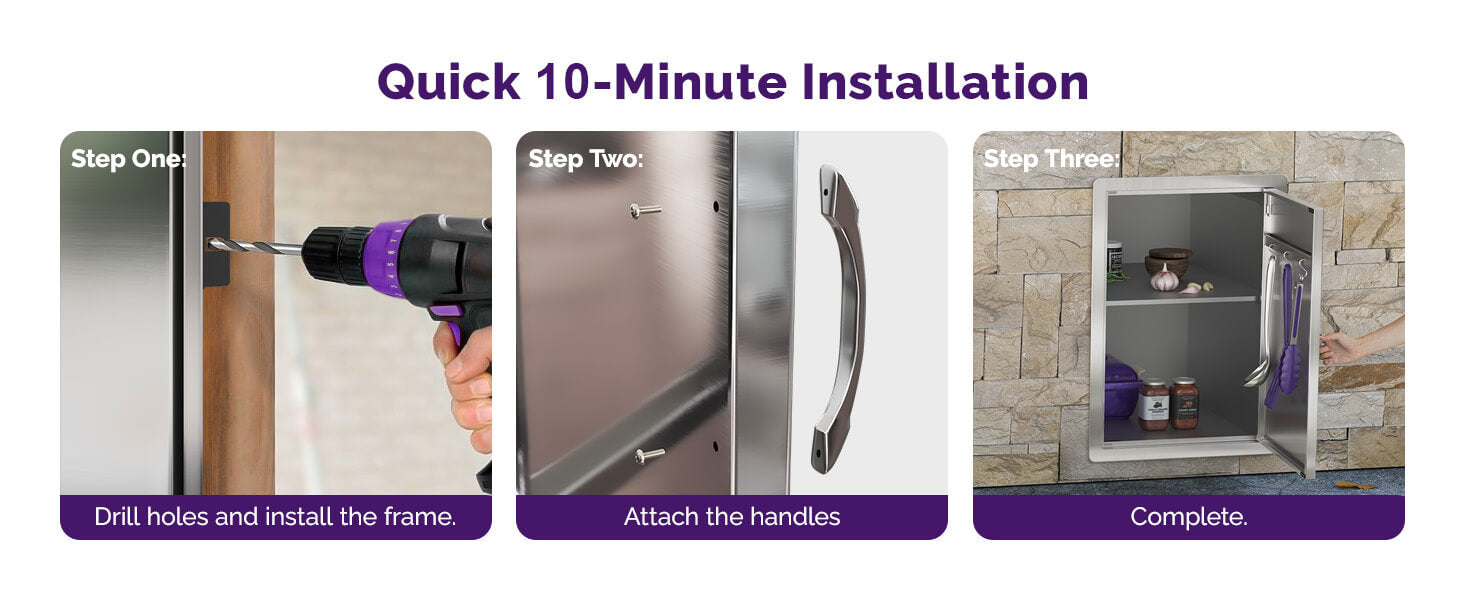 Quick 10-Minute Installation

Step One:

Drill holes and install the frame.

Step Two:

Attach the handles

Step Three:

Complete.