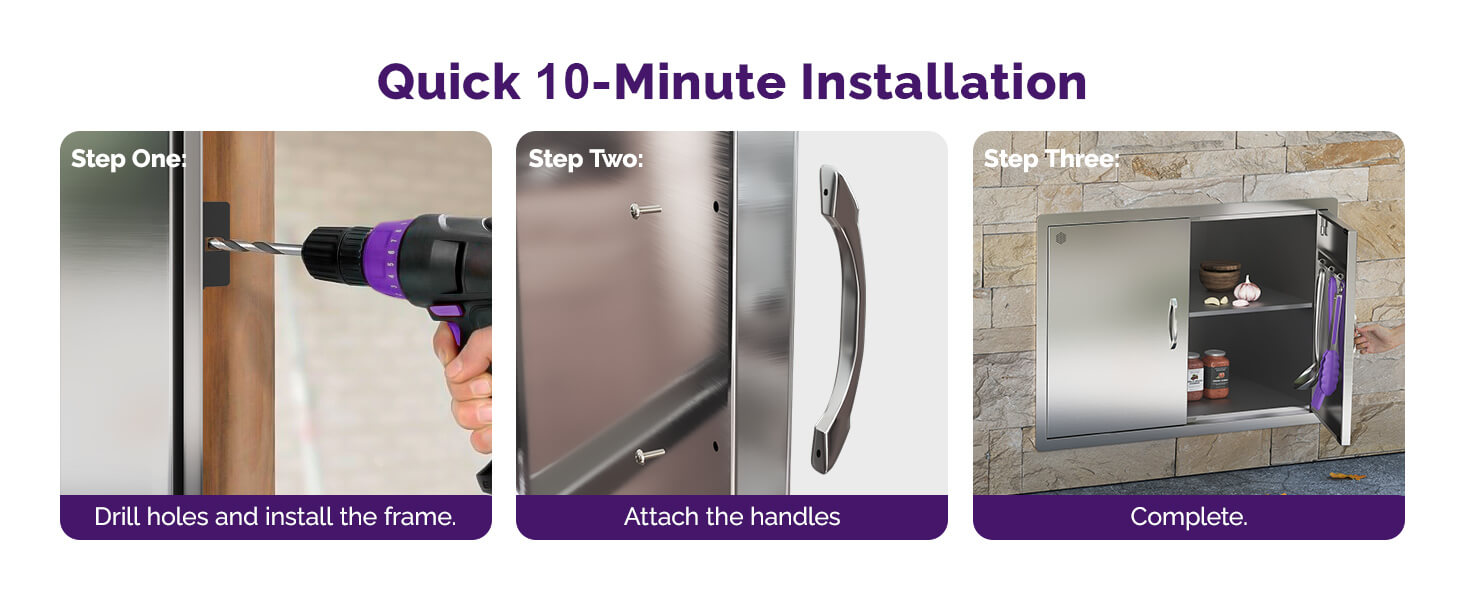 Quick 10-Minute Installation

Step One:

Drill holes and install the frame.

Step Two:

Attach the handles

Step Three:

Complete.